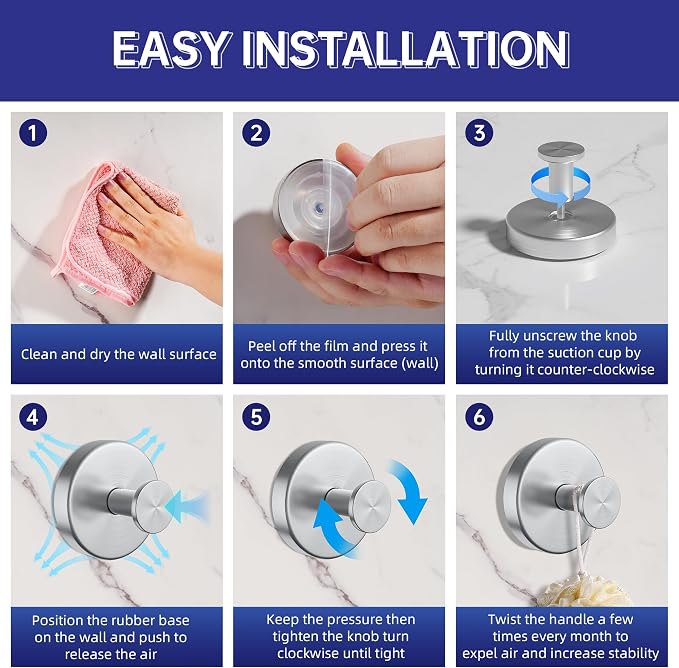 EASY INSTALLATION

1

Clean and dry the wall surface

2

Peel off the film and press it onto the smooth surface (wall)

3

Fully unscrew the knob from the suction cup by turning it counter-clockwise

4

Position the rubber base on the wall and push to release the air

5

Keep the pressure then tighten the knob turn clockwise until tight

6

Twist the handle a few times every month to expel air and increase stability