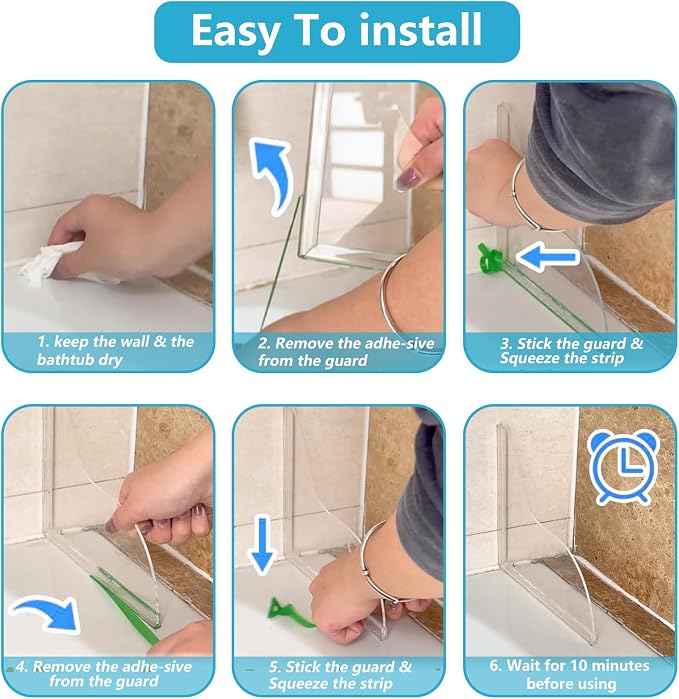 Easy To install

1. keep the wall & the bathtub dry

2. Remove the adhe-sive from the guard

3. Stick the guard & Squeeze the strip

4. Remove the adhe-sive from the guard

5. Stick the guard & Squeeze the strip

6. Wait for 10 minutes before using