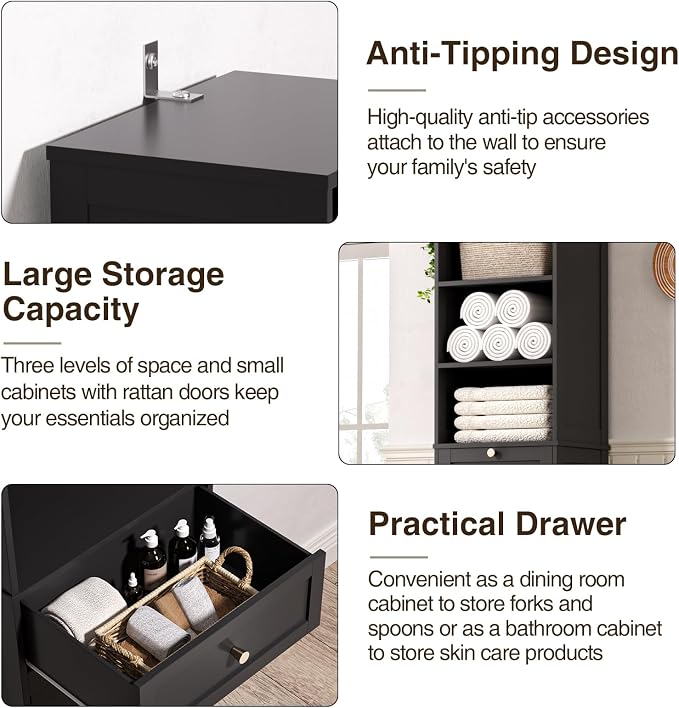 Anti-Tipping Design

High-quality anti-tip accessories attach to the wall to ensure your family's safety

Large Storage Capacity

Three levels of space and small cabinets with rattan doors keep your essentials organized

Practical Drawer

Convenient as a dining room cabinet to store forks and spoons or as a bathroom cabinet to store skin care products