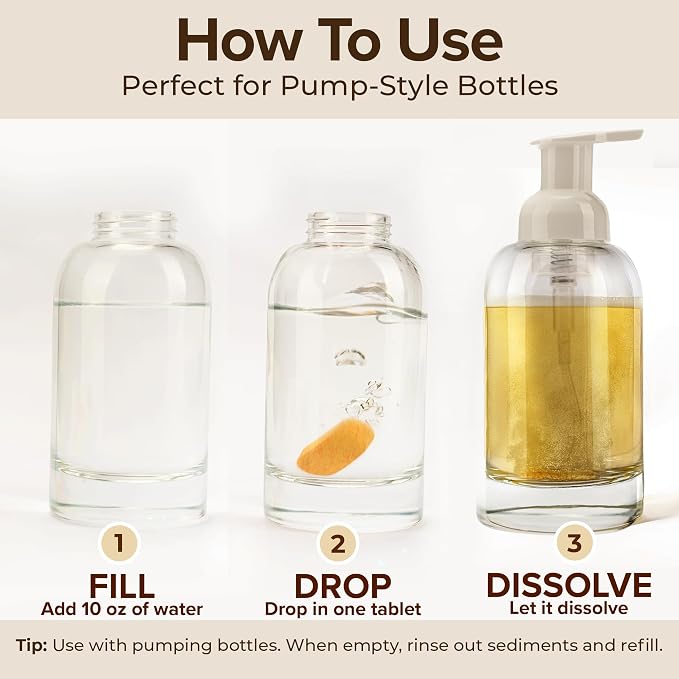 How To Use
Perfect for Pump-Style Bottles

1
FILL
Add 10 oz of water

2
DROP
Drop in one tablet

3
DISSOLVE
Let it dissolve

Tip: Use with pumping bottles. When empty, rinse out sediments and refill.