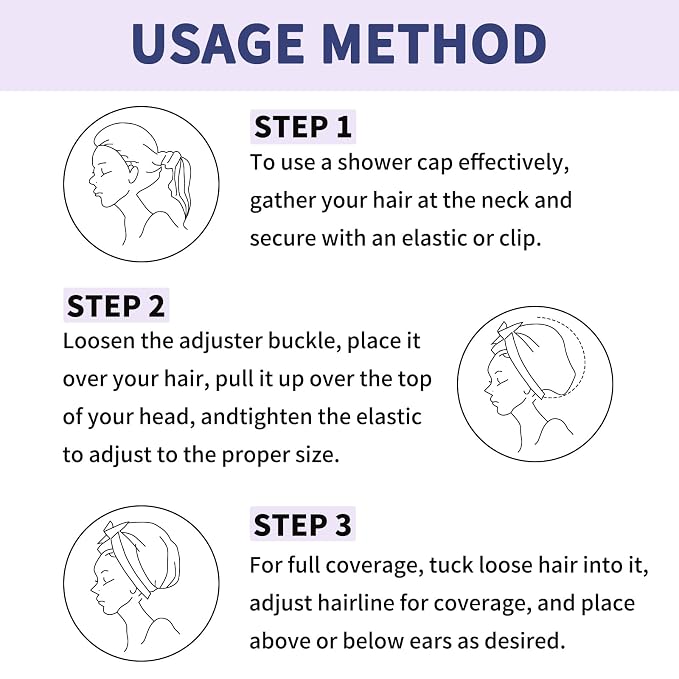 USAGE METHOD

STEP 1
To use a shower cap effectively, gather your hair at the neck and secure with an elastic or clip.

STEP 2
Loosen the adjuster buckle, place it over your hair, pull it up over the top of your head, andtighten the elastic to adjust to the proper size.

STEP 3
For full coverage, tuck loose hair into it, adjust hairline for coverage, and place above or below ears as desired.