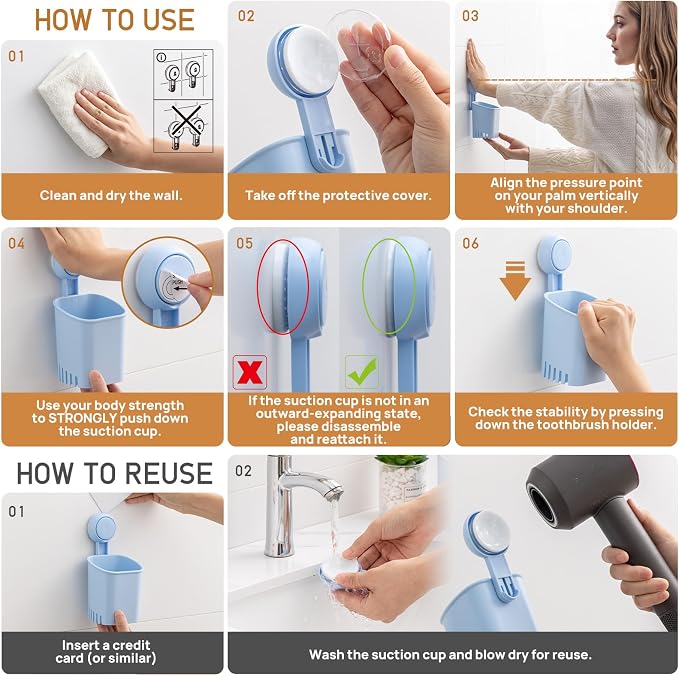 HOW TO USE

01

Clean and dry the wall.

02

Take off the protective cover.

03

Align the pressure point on your palm vertically with your shoulder.

04

Use your body strength to STRONGLY push down the suction cup.

05

If the suction cup is not in an outward-expanding state, please disassemble and reattach it.

06

Check the stability by pressing down the toothbrush holder.

HOW TO REUSE

01

Insert a credit card (or similar)

02

Wash the suction cup and blow dry for reuse.