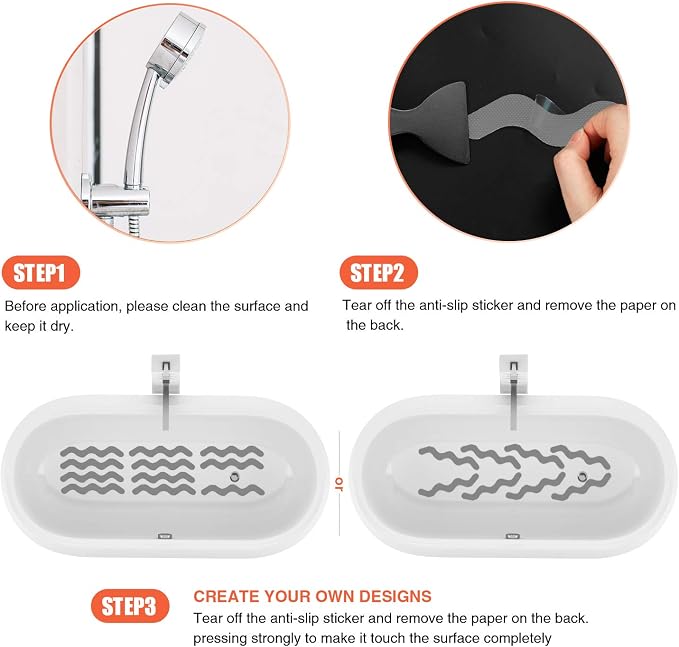 STEP1

Before application, please clean the surface and keep it dry.

STEP2

Tear off the anti-slip sticker and remove the paper on the back.

or

STEP3

CREATE YOUR OWN DESIGNS

Tear off the anti-slip sticker and remove the paper on the back. pressing strongly to make it touch the surface completely